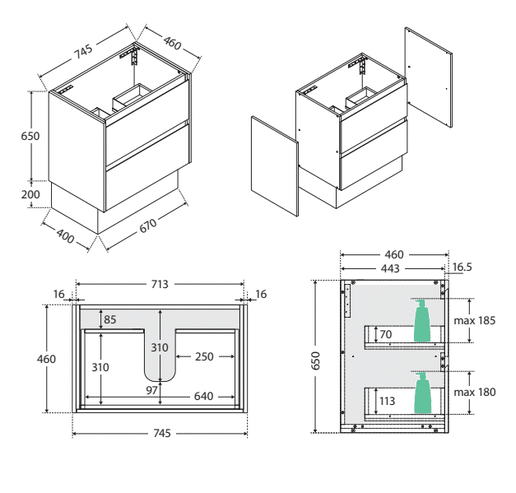 745
460
650
200
400
670

713
16
16
85
460
310
310
250
97
640
745

460
443
16.5
max 185
70
650
max 180
113