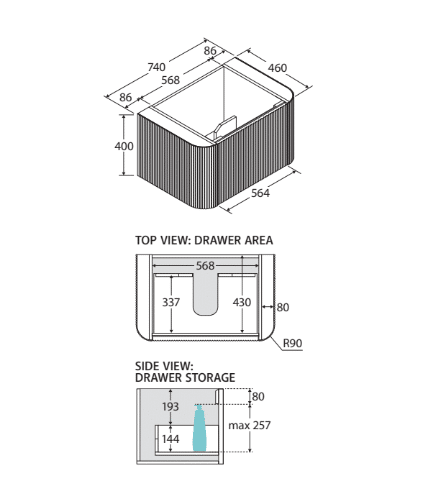 740
86
568
86
460
400
564

TOP VIEW: DRAWER AREA

568
337
430
80
R90

SIDE VIEW:
DRAWER STORAGE

193
144
80
max 257